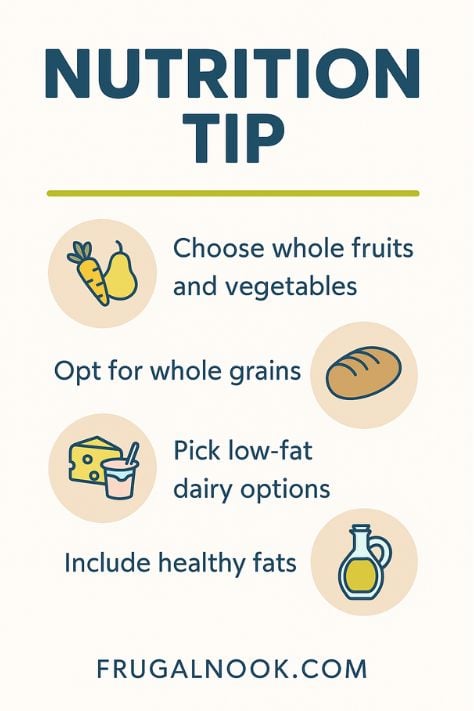 NUTRITION TIP

Choose whole fruits and vegetables

Opt for whole grains

Pick low-fat dairy options

Include healthy fats

FRUGALNOOK.COM