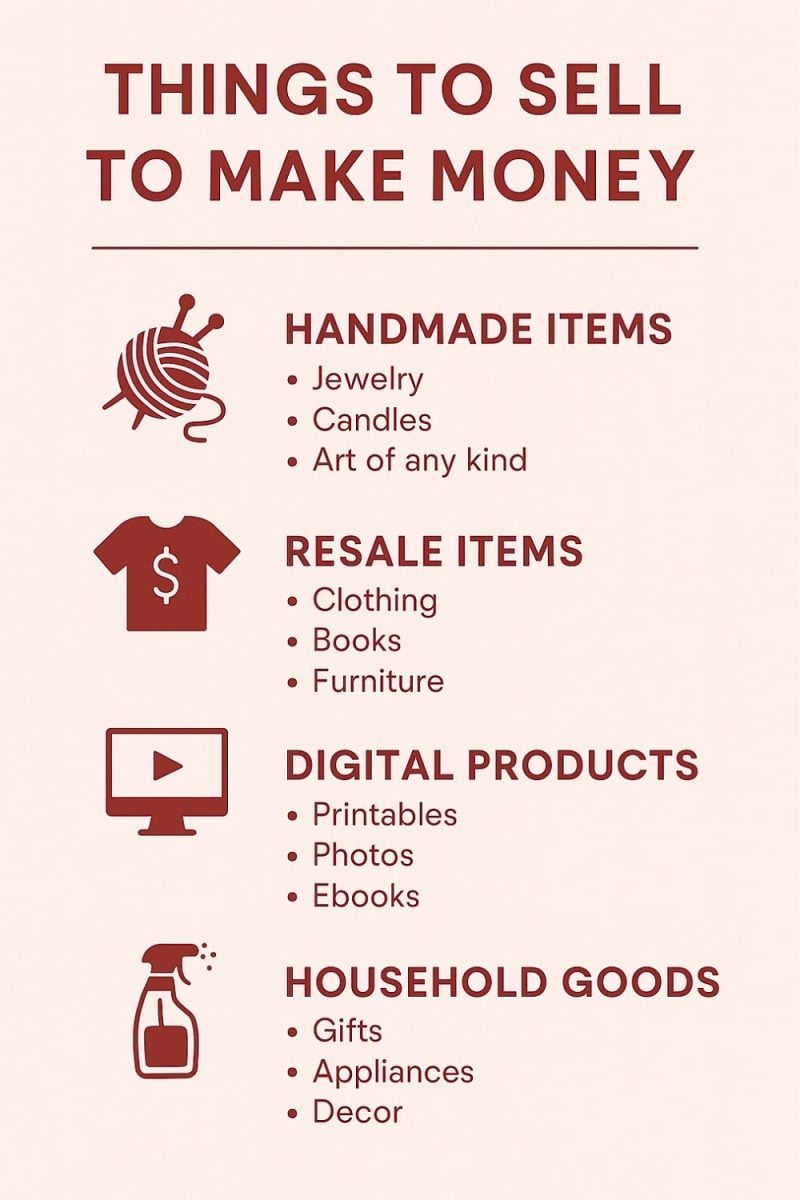 THINGS TO SELL TO MAKE MONEY

HANDMADE ITEMS
• Jewelry
• Candles
• Art of any kind

$

RESALE ITEMS
• Clothing
• Books
• Furniture

DIGITAL PRODUCTS
• Printables
• Photos
• Ebooks

HOUSEHOLD GOODS
• Gifts
• Appliances
• Decor